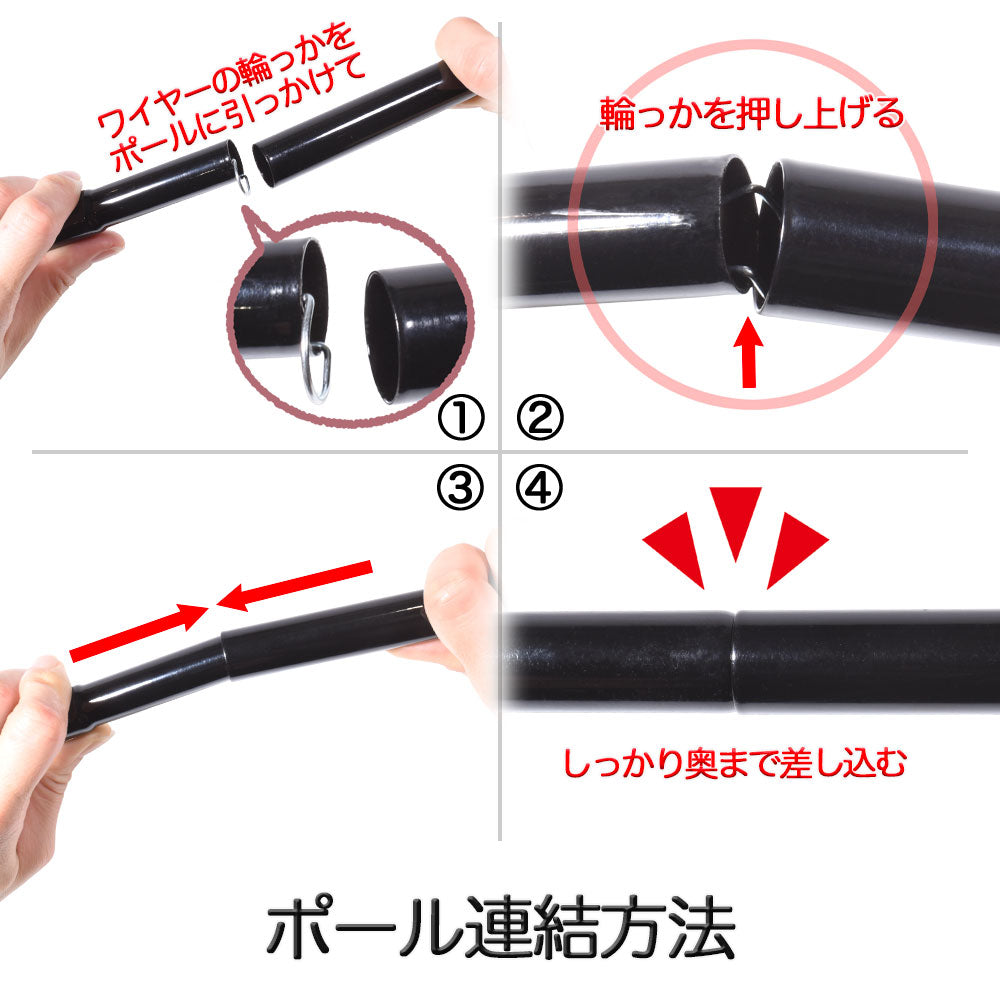 ワイヤーの輪っかを
ポールに引っかけて

①

輪っかを押し上げる

②

③

④

しっかり奥まで差し込む

ポール連結方法