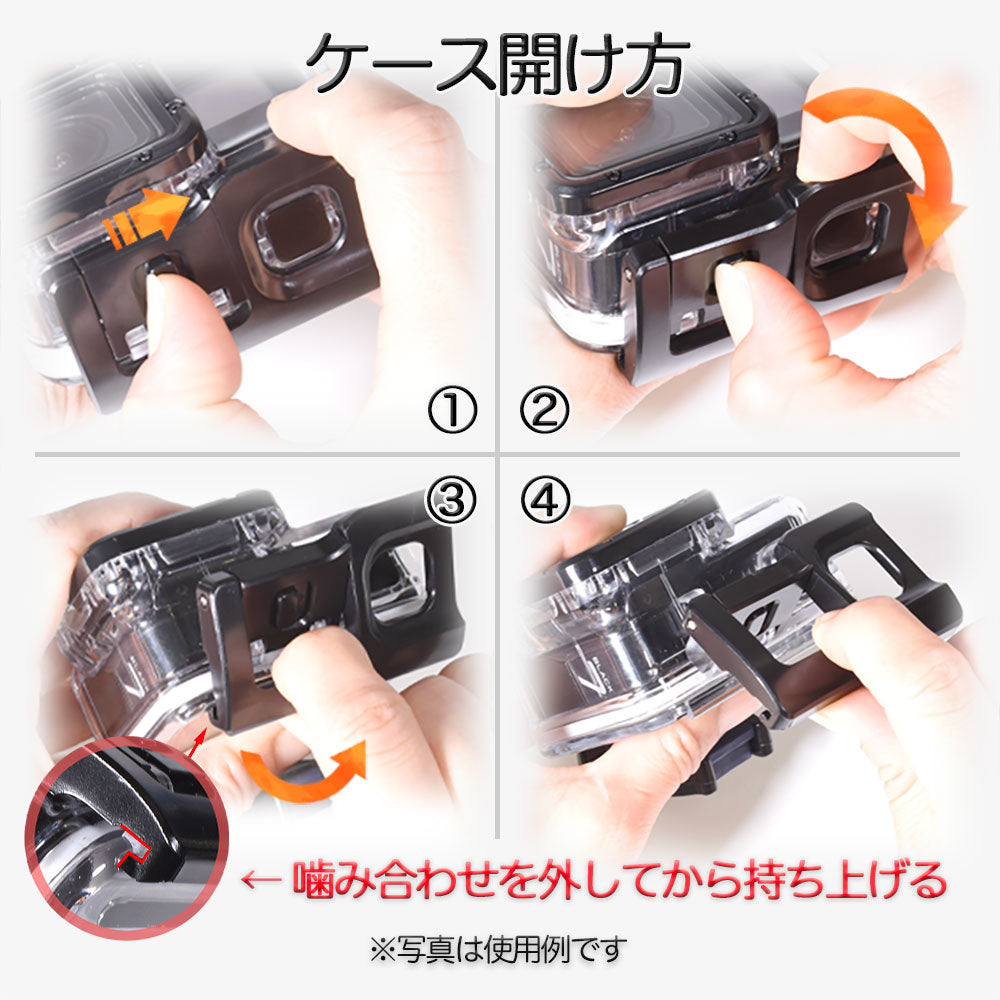 ケース開け方

①

②

③

④

← 噛み合わせを外してから持ち上げる

※写真は使用例です