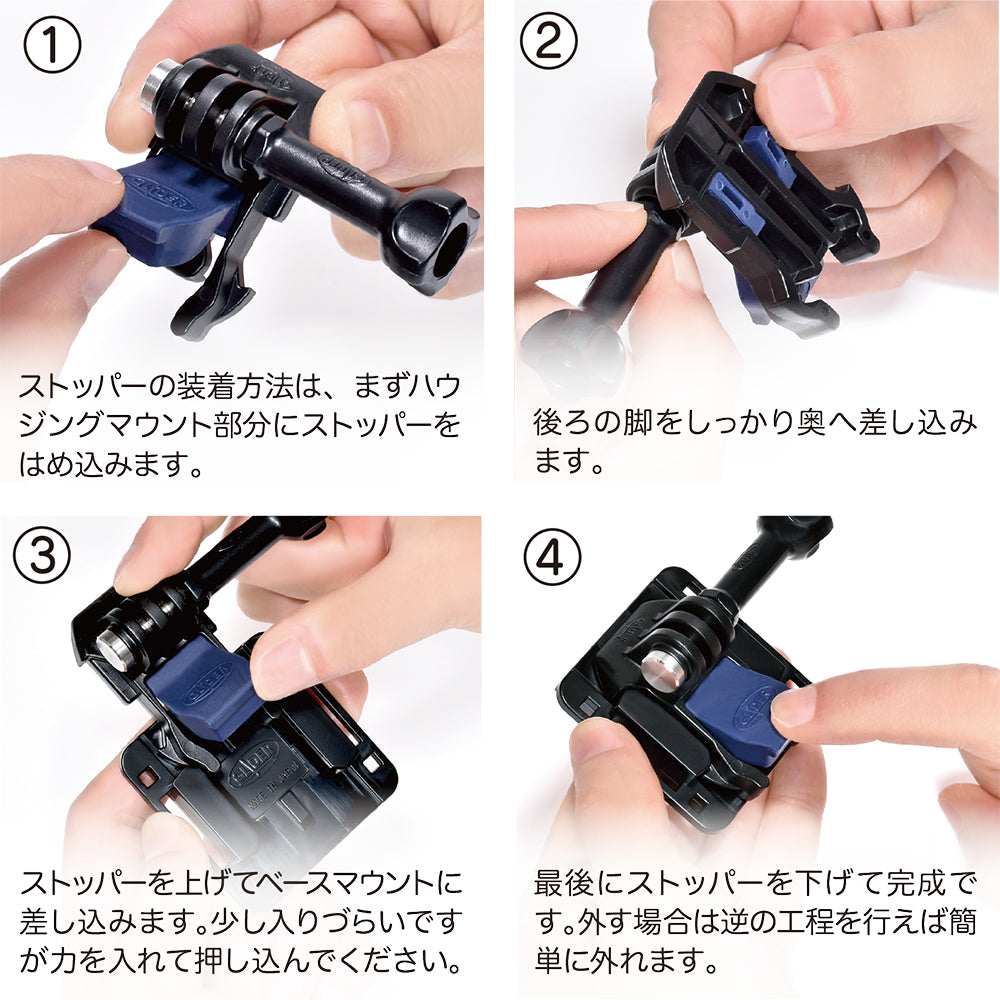 ①

ストッパーの装着方法は、まずハウジングマウント部分にストッパーをはめ込みます。

②

後ろの脚をしっかり奥へ差し込みます。

③

ストッパーを上げてベースマウントに差し込みます。少し入りづらいですが力を入れて押し込んでください。

④

最後にストッパーを下げて完成です。外す場合は逆の工程を行えば簡単に外れます。